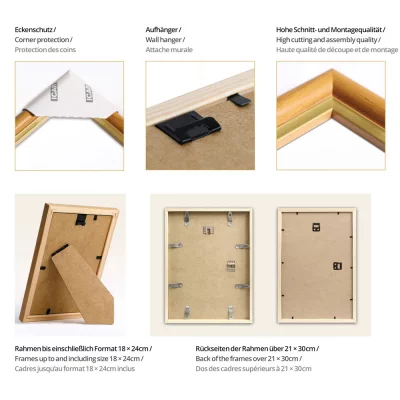 Eckenschutz /
Corner protection /
Protection des coins

Aufhänger /
Wall hanger /
Attache murale

Hohe Schnitt- und Montagequalität /
High cutting and assembly quality /
Haute qualité de découpe et de montage

Rahmen bis einschließlich Format 18 × 24cm /
Frames up to and including size 18 × 24cm /
Cadres jusqu'au format 18 × 24cm inclus

Rückseiten der Rahmen über 21 × 30cm /
Back of the frames over 21 × 30cm /
Dos des cadres supérieurs à 21 × 30cm