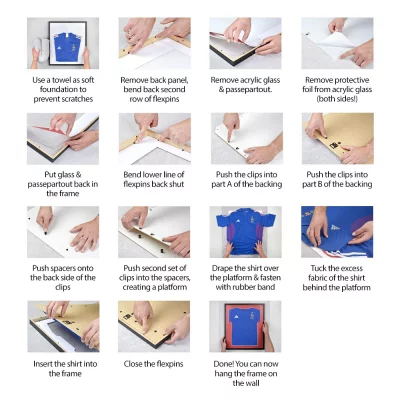 Use a towel as soft foundation to prevent scratches

Remove back panel, bend back second row of flexpins

Remove acrylic glass & passepartout.

Remove protective foil from acrylic glass (both sides!)

Put glass & passepartout back in the frame

Bend lower line of flexpins back shut

Push the clips into part A of the backing

Push the clips into part B of the backing

Push spacers onto the back side of the clips

Push second set of clips into the spacers, creating a platform

Drape the shirt over the platform & fasten with rubber band

Tuck the excess fabric of the shirt behind the platform

Insert the shirt into the frame

Close the flexpins

Done! You can now hang the frame on the wall