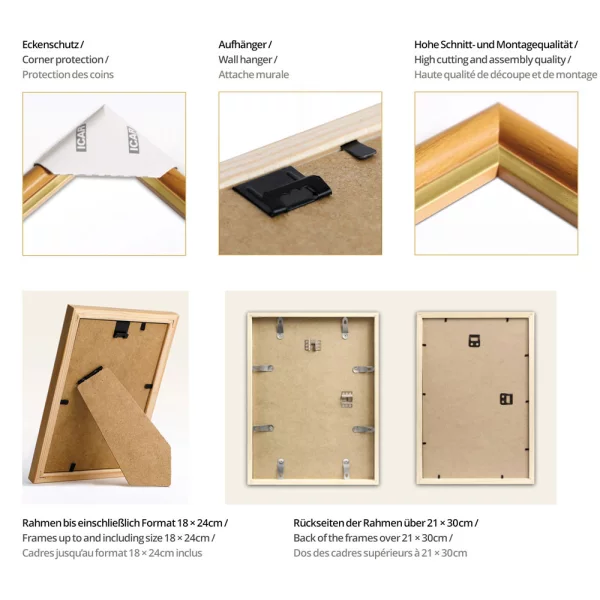 Eckenschutz /
Corner protection /
Protection des coins

ICAR ICAR

Aufhänger /
Wall hanger /
Attache murale

Hohe Schnitt- und Montagequalität /
High cutting and assembly quality /
Haute qualité de découpe et de montage

Rahmen bis einschließlich Format 18 × 24cm /
Frames up to and including size 18 × 24cm /
Cadres jusqu'au format 18 × 24cm inclus

Rückseiten der Rahmen über 21 × 30cm /
Back of the frames over 21 × 30cm /
Dos des cadres supérieurs à 21 × 30cm