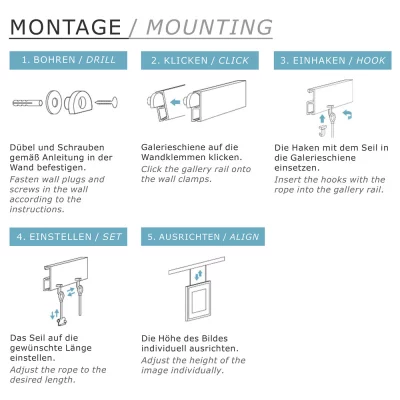 MONTAGE / MOUNTING

1. BOHREN / DRILL

Dübel und Schrauben gemäß Anleitung in der Wand befestigen.
Fasten wall plugs and screws in the wall according to the instructions.

2. KLICKEN / CLICK

Galerieschiene auf die Wandklemmen klicken.
Click the gallery rail onto the wall clamps.

3. EINHAKEN / HOOK

Die Haken mit dem Seil in die Galerieschiene einsetzen.
Insert the hooks with the rope into the gallery rail.

4. EINSTELLEN / SET

Das Seil auf die gewünschte Länge einstellen.
Adjust the rope to the desired length.

5. AUSRICHTEN / ALIGN

Die Höhe des Bildes individuell ausrichten.
Adjust the height of the image individually.