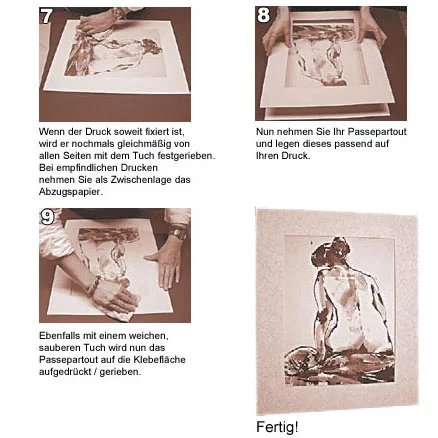 7

Wenn der Druck soweit fixiert ist, wird er nochmals gleichmäßig von allen Seiten mit dem Tuch festgerieben. Bei empfindlichen Drucken nehmen Sie als Zwischenlage das Abzugspapier.

8

Nun nehmen Sie Ihr Passepartout und legen dieses passend auf Ihren Druck.

9

Ebenfalls mit einem weichen, sauberen Tuch wird nun das Passepartout auf die Klebefläche aufgedrückt / gerieben.

Fertig!