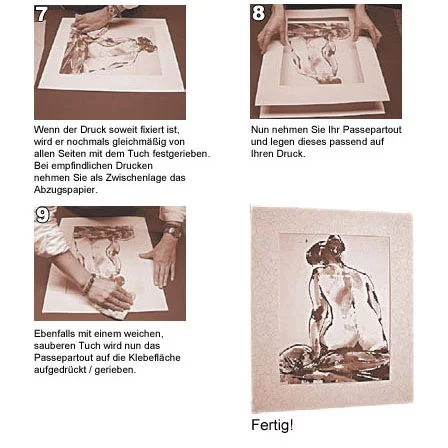 7

Wenn der Druck soweit fixiert ist, wird er nochmals gleichmäßig von allen Seiten mit dem Tuch festgerieben. Bei empfindlichen Drucken nehmen Sie als Zwischenlage das Abzugspapier.

8

Nun nehmen Sie Ihr Passepartout und legen dieses passend auf Ihren Druck.

9

Ebenfalls mit einem weichen, sauberen Tuch wird nun das Passepartout auf die Klebefläche aufgedrückt / gerieben.

Fertig!