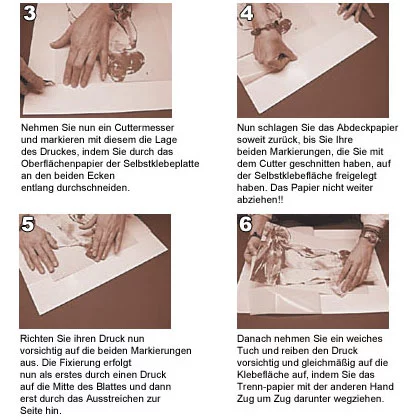 3

Nehmen Sie nun ein Cuttermesser und markieren mit diesem die Lage des Druckes, indem Sie durch das Oberflächenpapier der Selbstklebeplatte an den beiden Ecken entlang durchschneiden.

4

Nun schlagen Sie das Abdeckpapier soweit zurück, bis Sie Ihre beiden Markierungen, die Sie mit dem Cutter geschnitten haben, auf der Selbstklebefläche freigelegt haben. Das Papier nicht weiter abziehen!!

5

Richten Sie ihren Druck nun vorsichtig auf die beiden Markierungen aus. Die Fixierung erfolgt nun als erstes durch einen Druck auf die Mitte des Blattes und dann erst durch das Ausstreichen zur Seite hin.

6

Danach nehmen Sie ein weiches Tuch und reiben den Druck vorsichtig und gleichmäßig auf die Klebefläche auf, indem Sie das Trenn-papier mit der anderen Hand Zug um Zug darunter wegziehen.