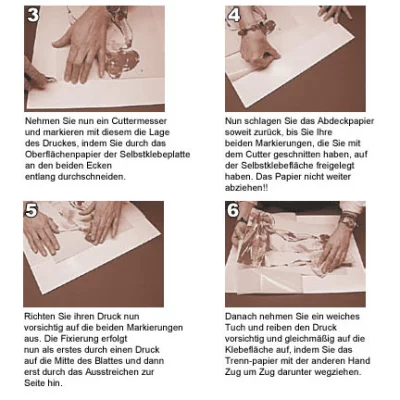 3

Nehmen Sie nun ein Cuttermesser und markieren mit diesem die Lage des Druckes, indem Sie durch das Oberflächenpapier der Selbstklebeplatte an den beiden Ecken entlang durchschneiden.

4

Nun schlagen Sie das Abdeckpapier soweit zurück, bis Sie Ihre beiden Markierungen, die Sie mit dem Cutter geschnitten haben, auf der Selbstklebefläche freigelegt haben. Das Papier nicht weiter abziehen!!

5

Richten Sie ihren Druck nun vorsichtig auf die beiden Markierungen aus. Die Fixierung erfolgt nun als erstes durch einen Druck auf die Mitte des Blattes und dann erst durch das Ausstreichen zur Seite hin.

6

Danach nehmen Sie ein weiches Tuch und reiben den Druck vorsichtig und gleichmäßig auf die Klebefläche auf, indem Sie das Trenn-papier mit der anderen Hand Zug um Zug darunter wegziehen.