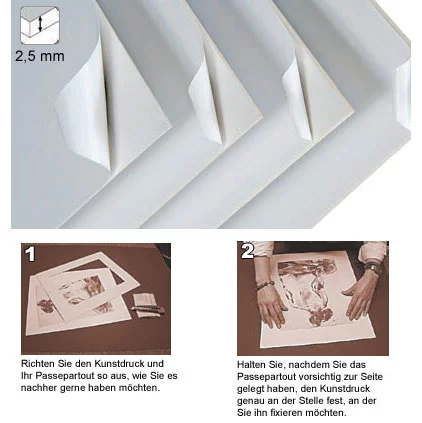 2,5 mm

1

Richten Sie den Kunstdruck und Ihr Passepartout so aus, wie Sie es nachher gerne haben möchten.

2

Halten Sie, nachdem Sie das Passepartout vorsichtig zur Seite gelegt haben, den Kunstdruck genau an der Stelle fest, an der Sie ihn fixieren möchten.